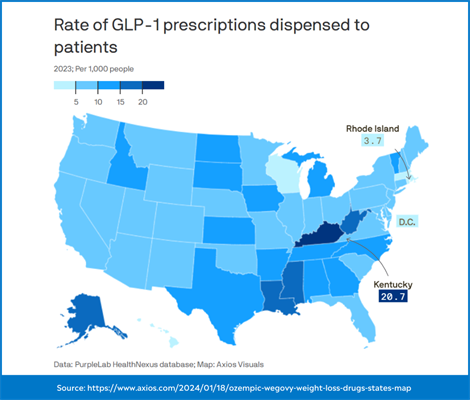 Rate of GLP-1 prescriptions dispensed to patients

2023; Per 1,000 people

5 10 15 20

Rhode Island
3.7

D.C.

Kentucky
20.7

Data: PurpleLab HealthNexus database; Map: Axios Visuals

Source: https://www.axios.com/2024/01/18/ozempic-wegovy-weight-loss-drugs-states-map