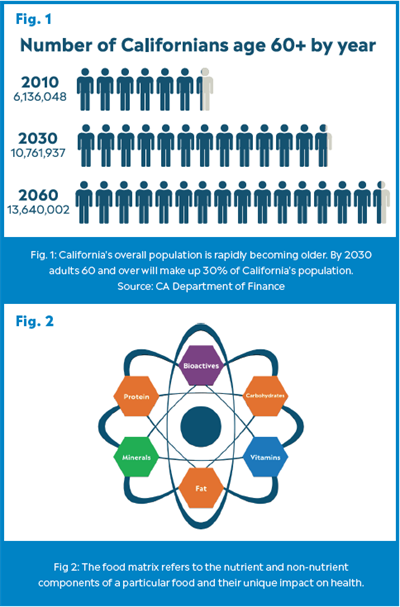 Fig. 1

Number of Californians age 60+ by year

2010
6,136,048

2030
10,761,937

2060
13,640,002

Fig. 1: California's overall population is rapidly becoming older. By 2030 adults 60 and over will make up 30% of California's population.
Source: CA Department of Finance

Fig. 2

Bioactives
Protein
Carbohydrates
Minerals
Vitamins
Fat

Fig 2: The food matrix refers to the nutrient and non-nutrient components of a particular food and their unique impact on health.